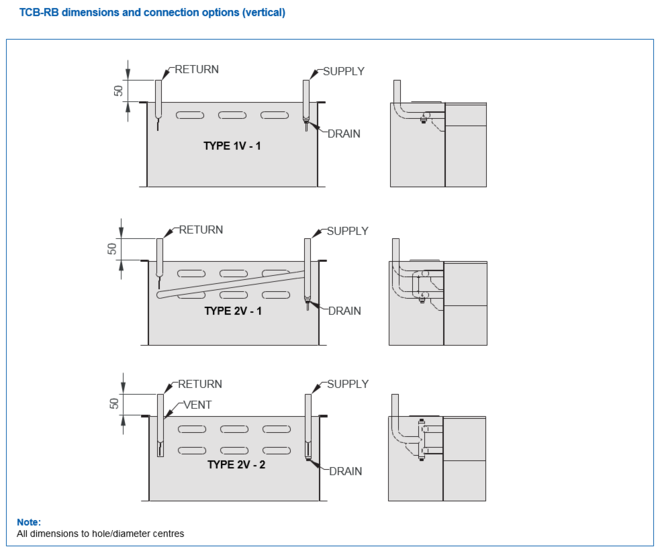 TCB-RB dimensions and connection options (vertical)

50
RETURN
SUPPLY
DRAIN
TYPE 1V - 1

50
RETURN
SUPPLY
DRAIN
TYPE 2V - 1

50
RETURN
VENT
SUPPLY
DRAIN
TYPE 2V - 2

Note:
All dimensions to hole/diameter centres