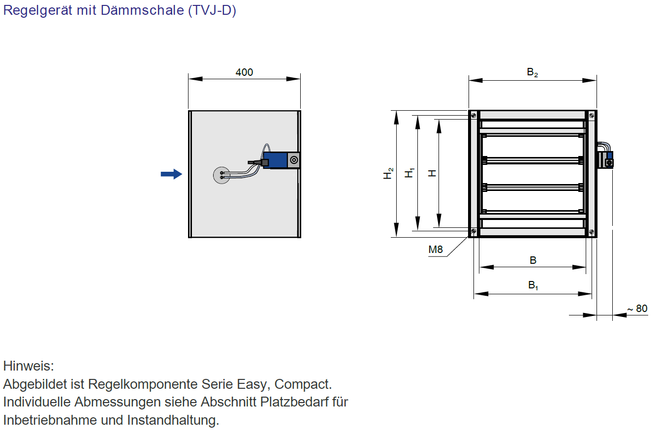 Regelgerät mit Dämmschale (TVJ-D)

400

$B_2$

$H_2$

$H_1$

H

M8

B

$B_1$

~ 80

Hinweis:
Abgebildet ist Regelkomponente Serie Easy, Compact.
Individuelle Abmessungen siehe Abschnitt Platzbedarf für Inbetriebnahme und Instandhaltung.