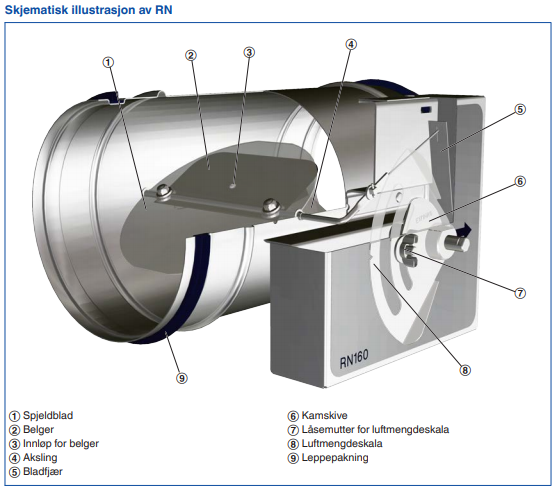 Skjematisk illustrasjon av RN

1
2
3
4
5
6
7
8
9

RN160

① Spjeldblad
② Belger
③ Innløp for belger
④ Aksling
⑤ Bladfjær

⑥ Kamskive
⑦ Låsemutter for luftmengdeskala
⑧ Luftmengdeskala
⑨ Leppepakning