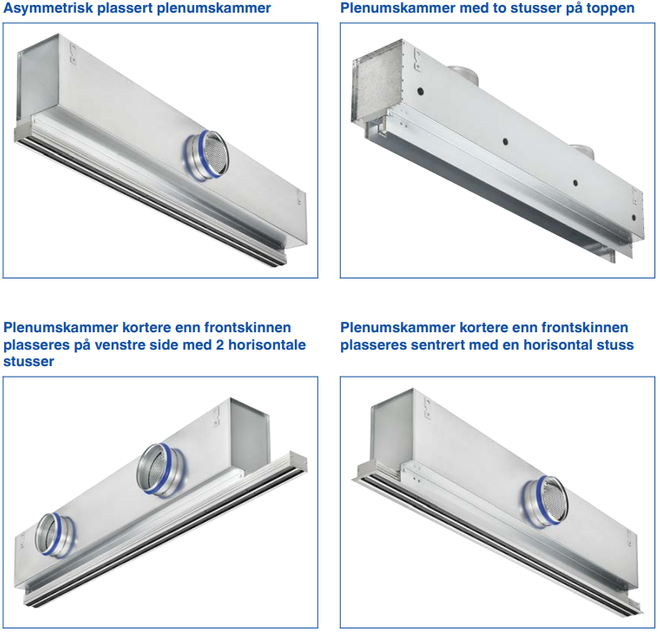 Asymmetrisk plassert plenumskammer

Plenumskammer med to stusser på toppen

Plenumskammer kortere enn frontskinnen plasseres på venstre side med 2 horisontale stusser

Plenumskammer kortere enn frontskinnen plasseres sentrert med en horisontal stuss