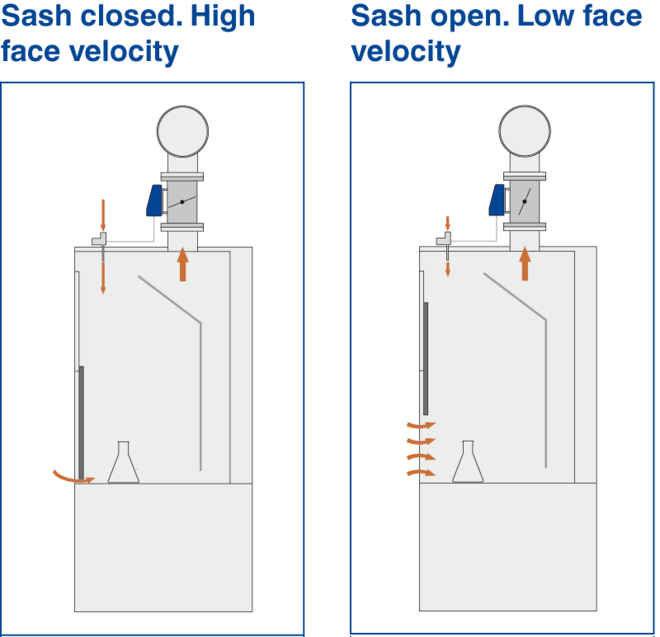 Sash closed. High face velocity

Sash open. Low face velocity