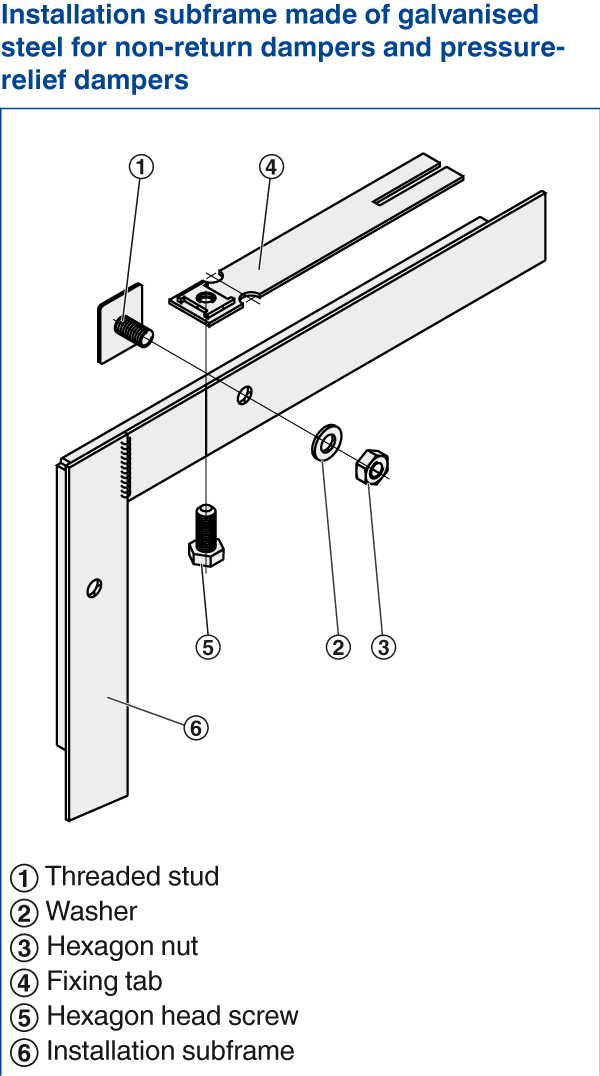 Installation subframe made of galvanised steel for non-return dampers and pressure-relief dampers

1
4
5
2
3
6

① Threaded stud
② Washer
③ Hexagon nut
④ Fixing tab
⑤ Hexagon head screw
⑥ Installation subframe