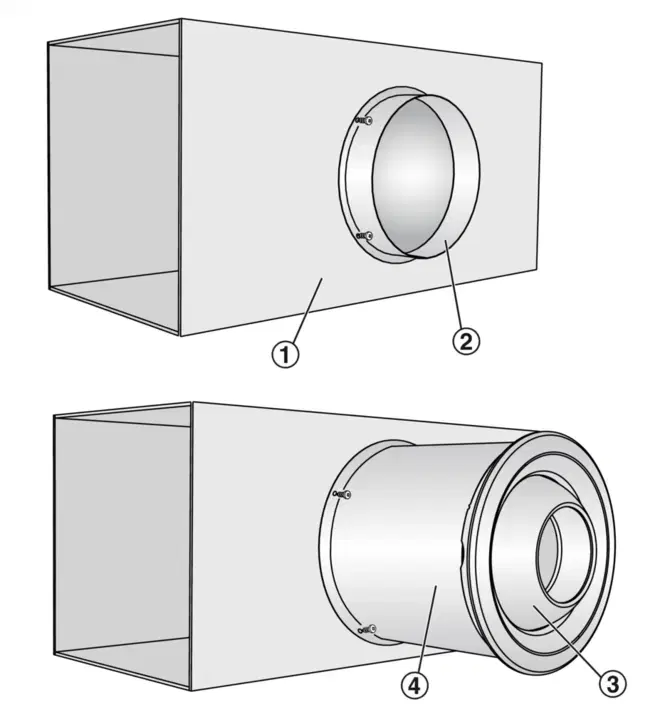 1
2
4
3