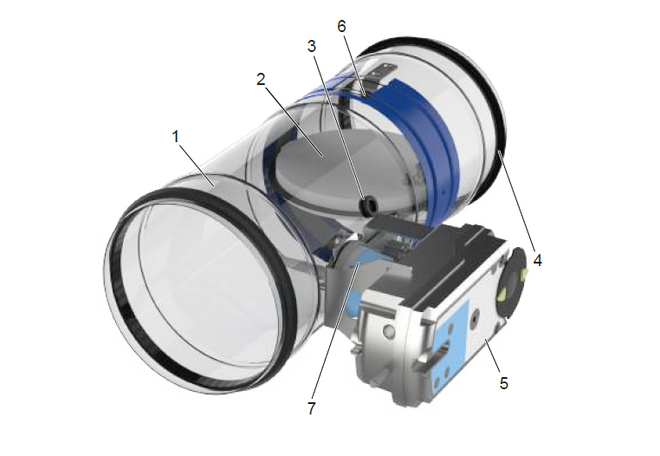 6
3
2
1
4
5
7