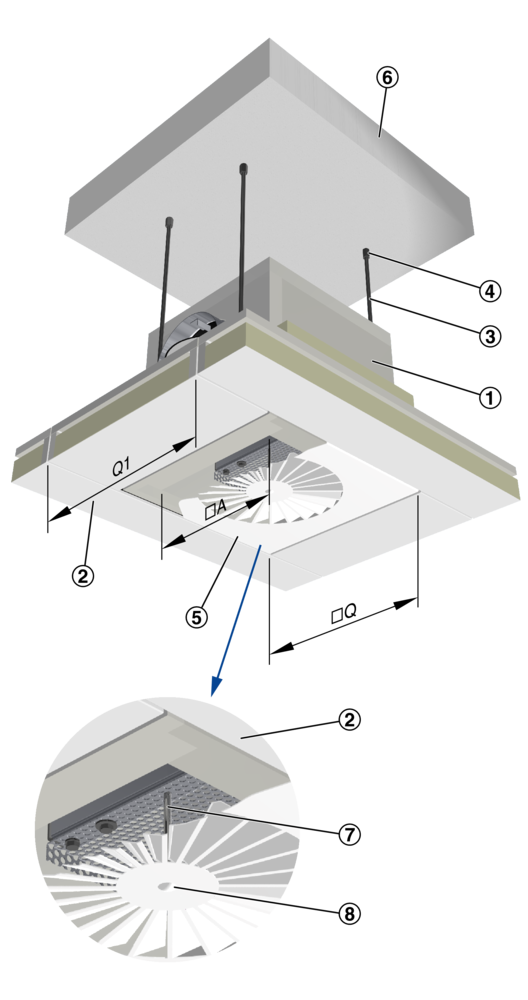 ⑥
④
③
①
Q1
□A
②
⑤
□Q
②
⑦
⑧