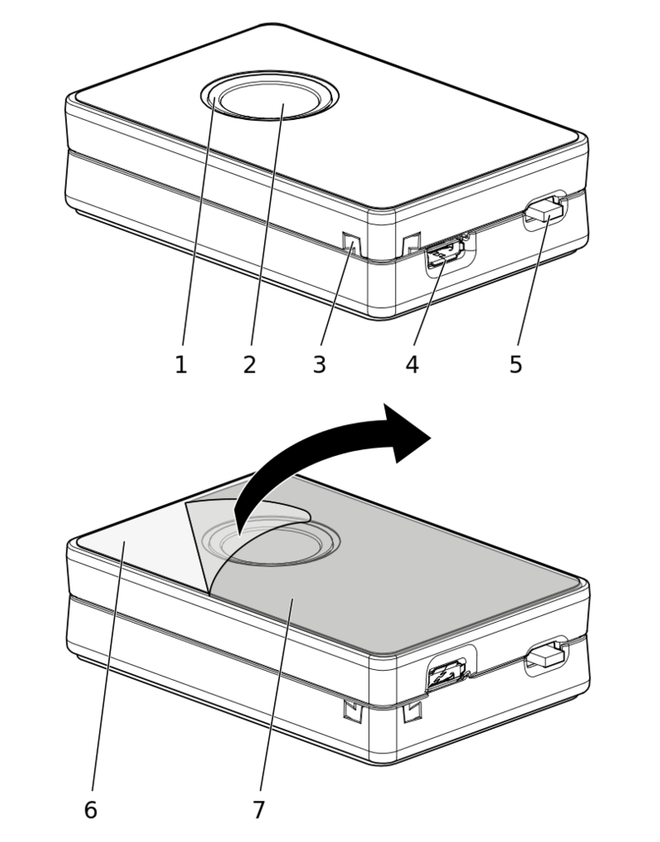 1 2 3 4 5

6 7