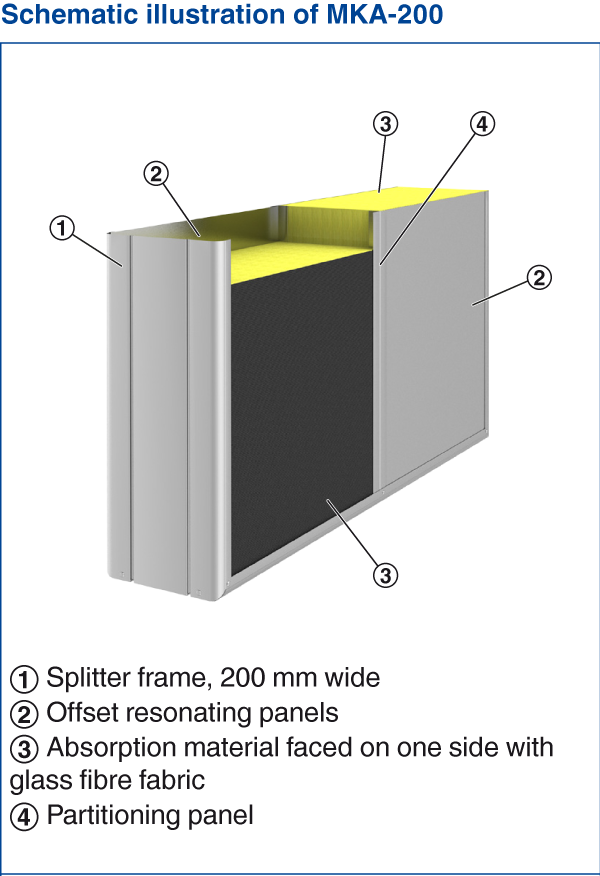 Schematic illustration of MKA-200

3
4
2
1
2
3

① Splitter frame, 200 mm wide
② Offset resonating panels
③ Absorption material faced on one side with glass fibre fabric
④ Partitioning panel